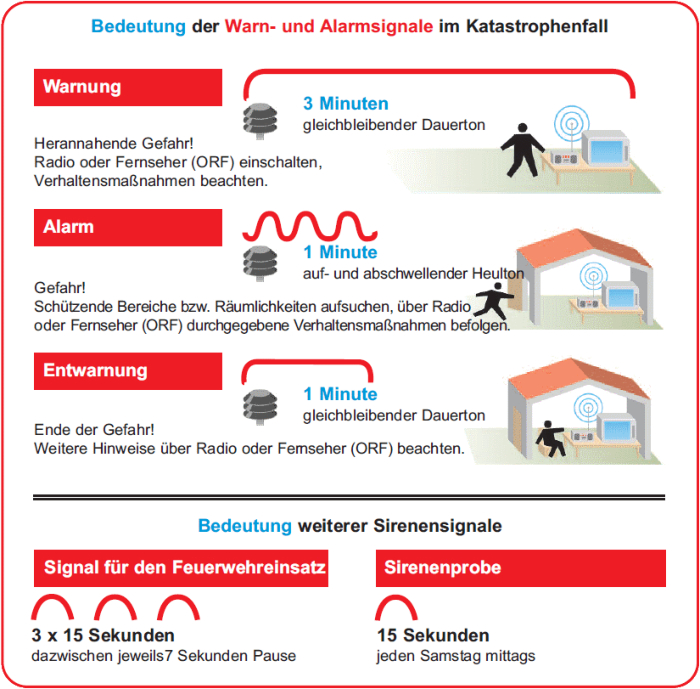 Bedeutung der Warn- und Alarmsignale im Katastrophenfall

Warnung

3 Minuten
gleichbleibender Dauerton

Herannahende Gefahr!
Radio oder Fernseher (ORF) einschalten, Verhaltensmaßnahmen beachten.

Alarm

1 Minute
auf- und abschwellender Heulton

Gefahr!
Schützende Bereiche bzw. Räumlichkeiten aufsuchen, über Radio oder Fernseher (ORF) durchgegebene Verhaltensmaßnahmen befolgen.

Entwarnung

1 Minute
gleichbleibender Dauerton

Ende der Gefahr!
Weitere Hinweise über Radio oder Fernseher (ORF) beachten.

Bedeutung weiterer Sirenensignale

Signal für den Feuerwehreinsatz

3 x 15 Sekunden
dazwischen jeweils7 Sekunden Pause

Sirenenprobe

15 Sekunden
jeden Samstag mittags